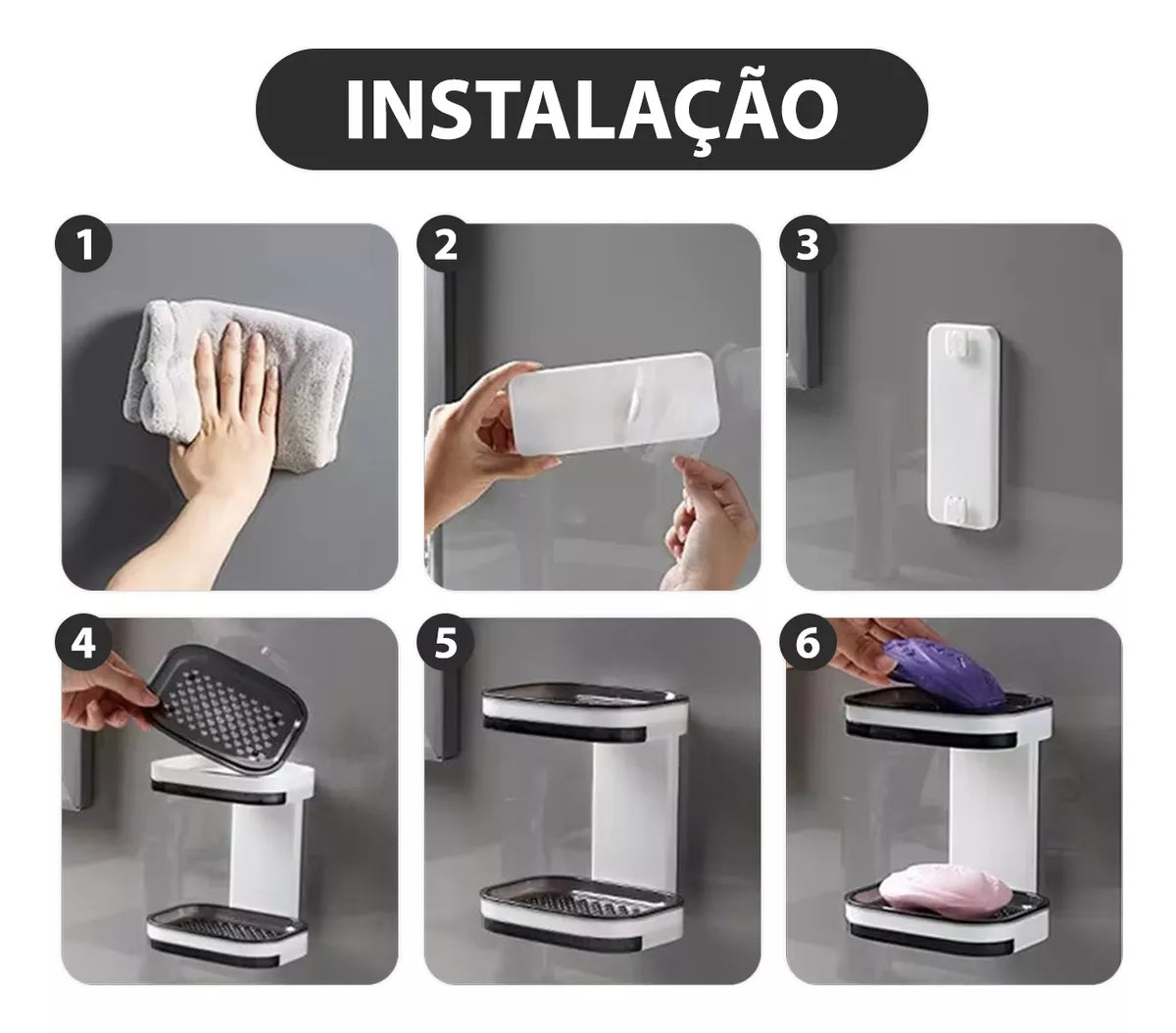 INSTALAÇÃO

1

2

3

4

5

6