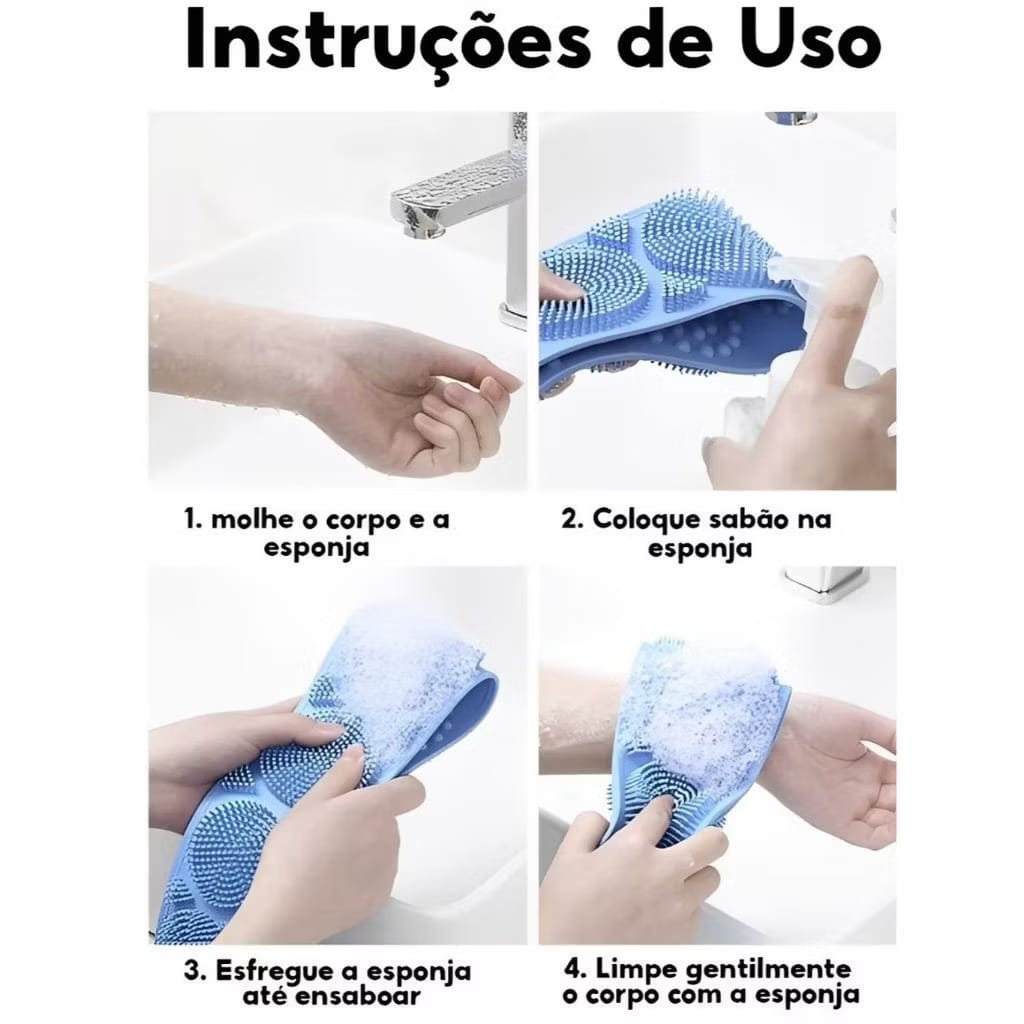 Instruções de Uso

1. molhe o corpo e a esponja

2. Coloque sabão na esponja

3. Esfregue a esponja até ensaboar

4. Limpe gentilmente o corpo com a esponja