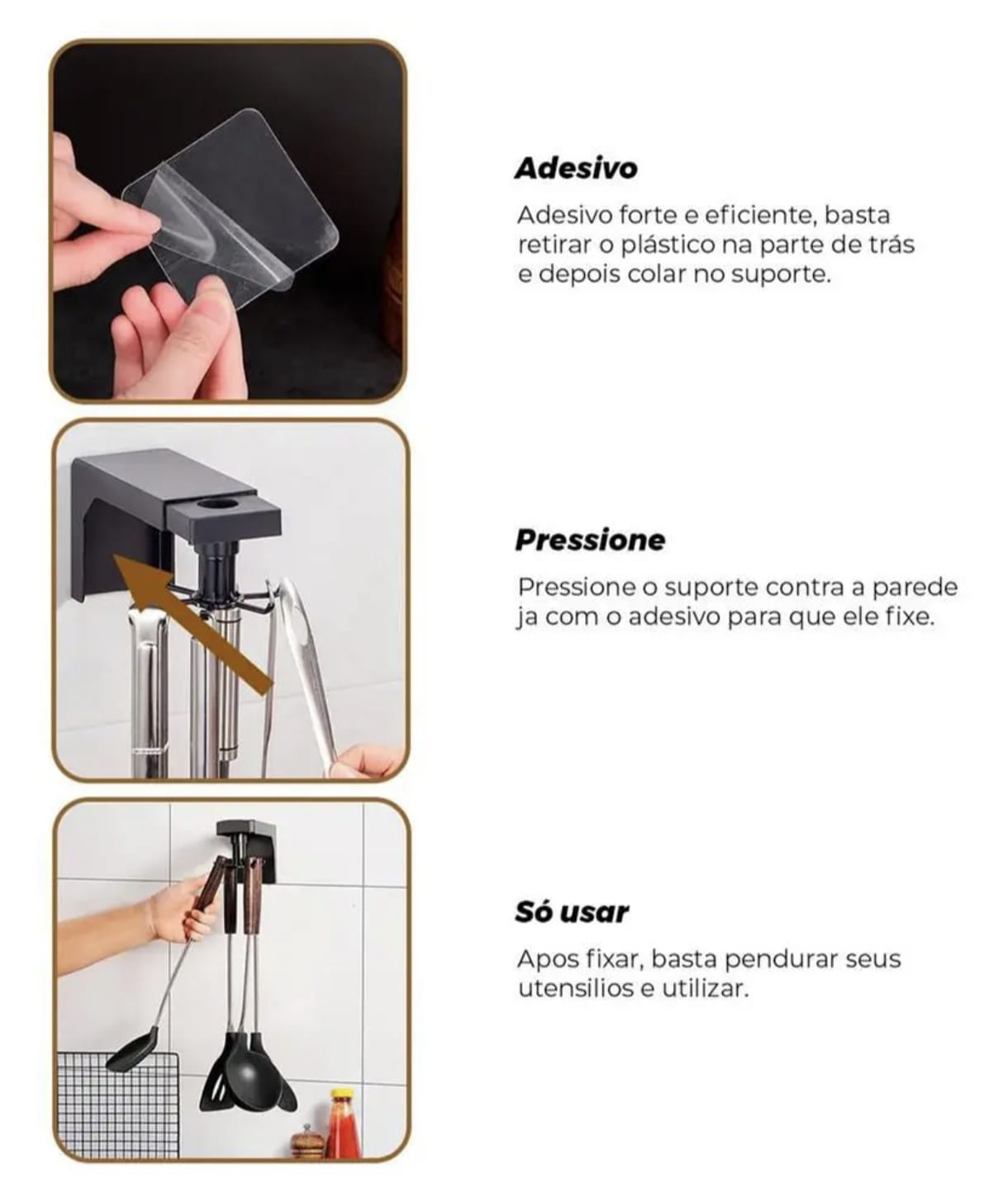 Adesivo

Adesivo forte e eficiente, basta retirar o plástico na parte de trás e depois colar no suporte.

Pressione

Pressione o suporte contra a parede ja com o adesivo para que ele fixe.

Só usar

Apos fixar, basta pendurar seus utensilios e utilizar.