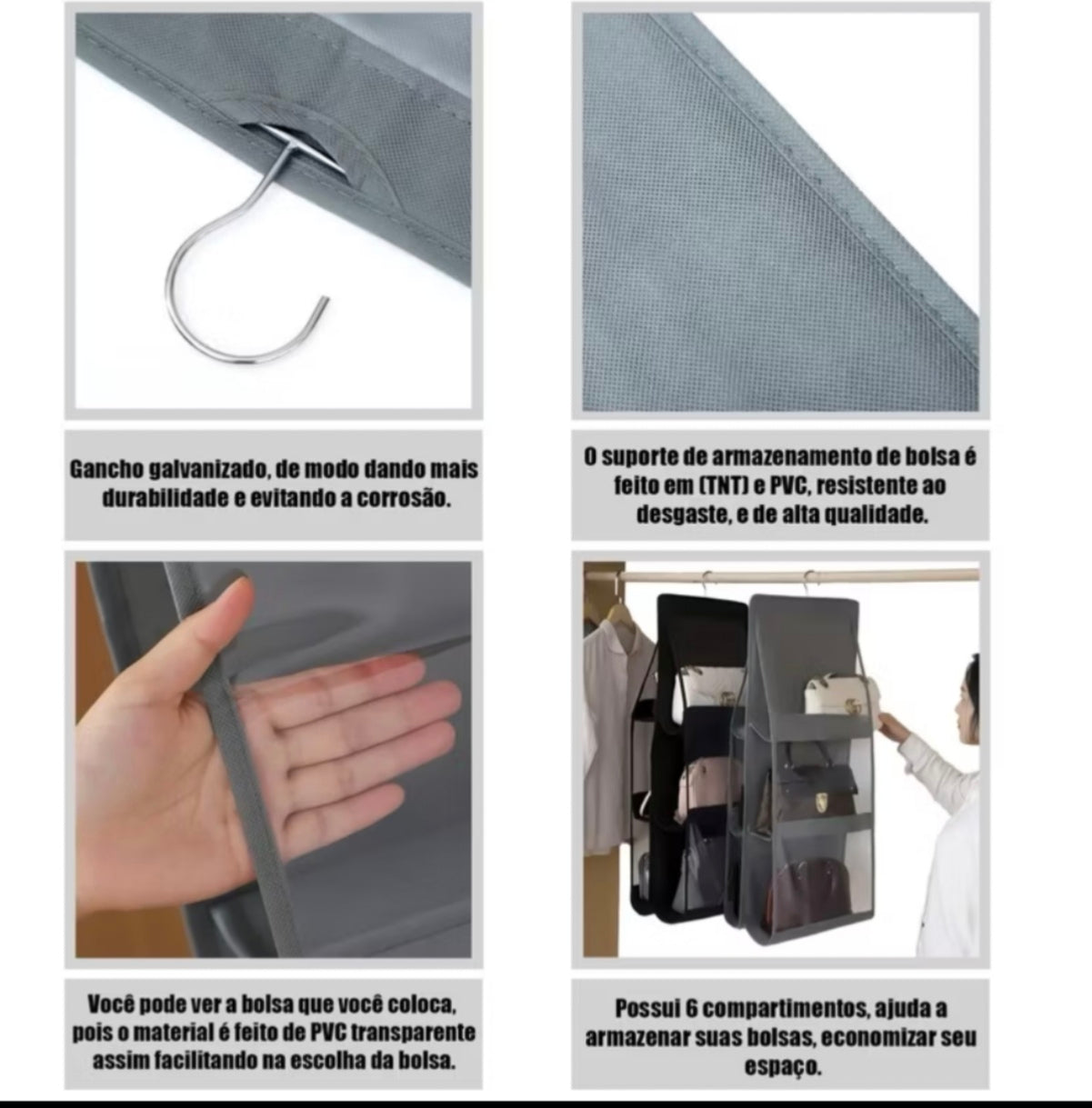 Gancho galvanizado, de modo dando mais durabilidade e evitando a corrosão.

O suporte de armazenamento de bolsa é feito em (TNT) e PVC, resistente ao desgaste, e de alta qualidade.

Você pode ver a bolsa que você coloca, pois o material é feito de PVC transparente assim facilitando na escolha da bolsa.

Possui 6 compartimentos, ajuda a armazenar suas bolsas, economizar seu espaço.