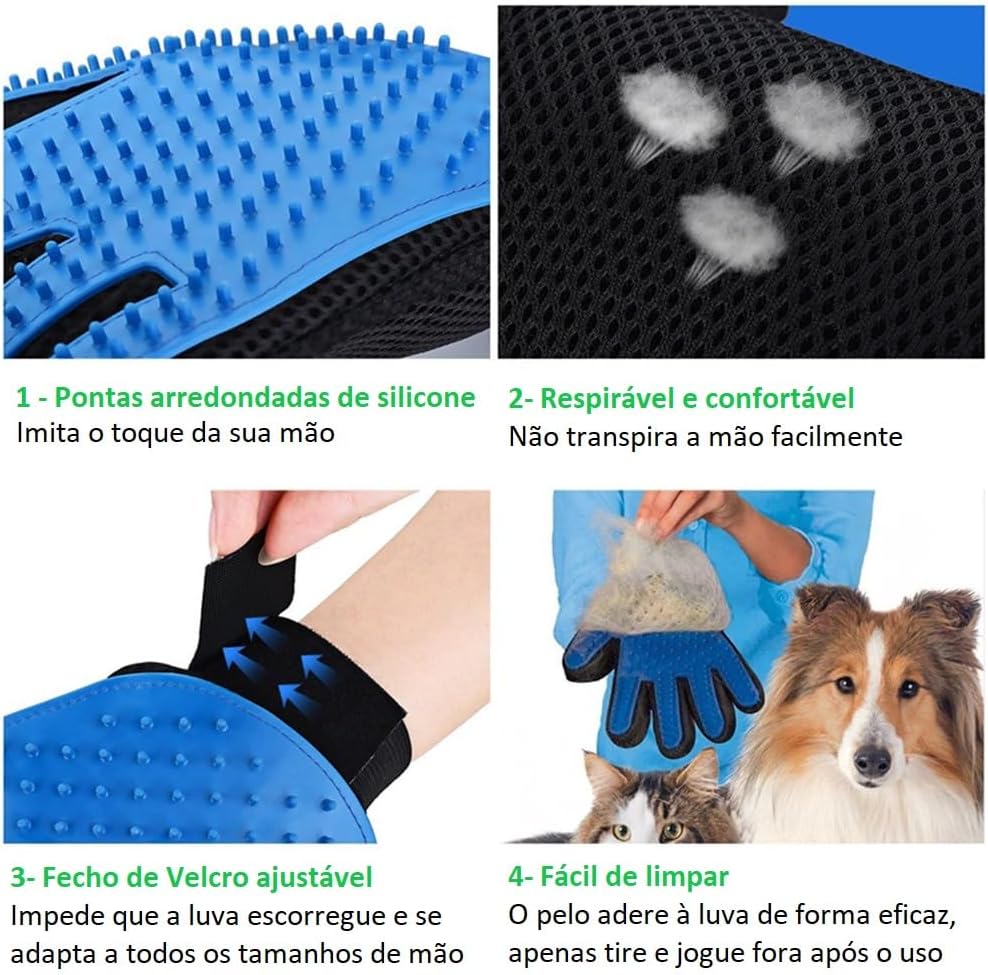 1 - Pontas arredondadas de silicone
Imita o toque da sua mão

2- Respirável e confortável
Não transpira a mão facilmente

3- Fecho de Velcro ajustável
Impede que a luva escorregue e se adapta a todos os tamanhos de mão

4- Fácil de limpar
O pelo adere à luva de forma eficaz, apenas tire e jogue fora após o uso